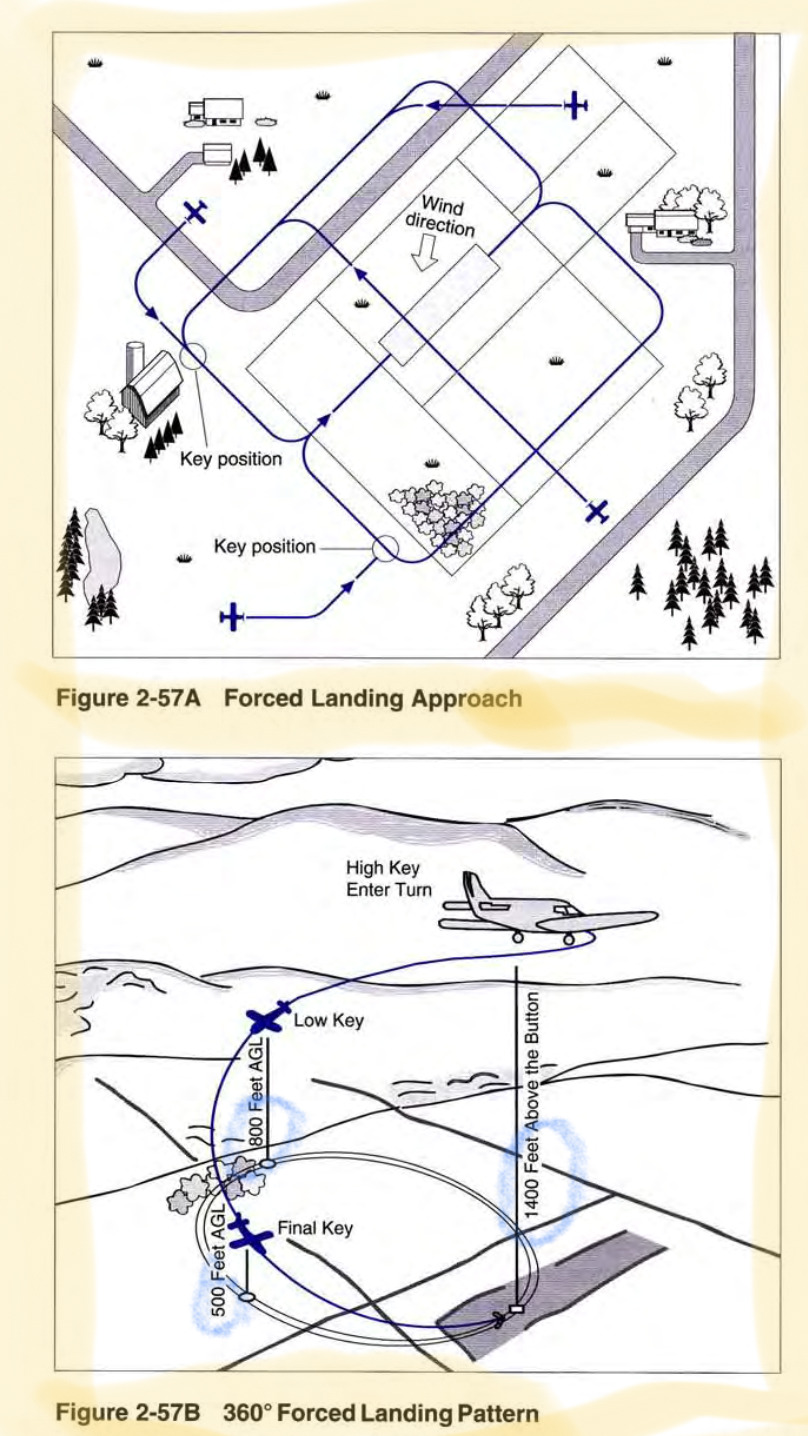 Wind direction

Key position

Key position

Figure 2-57A Forced Landing Approach

High Key
Enter Turn

Low Key

800 Feet AGL

1400 Feet Above the Button

Final Key

500 Feet AGL

Figure 2-57B 360° Forced Landing Pattern